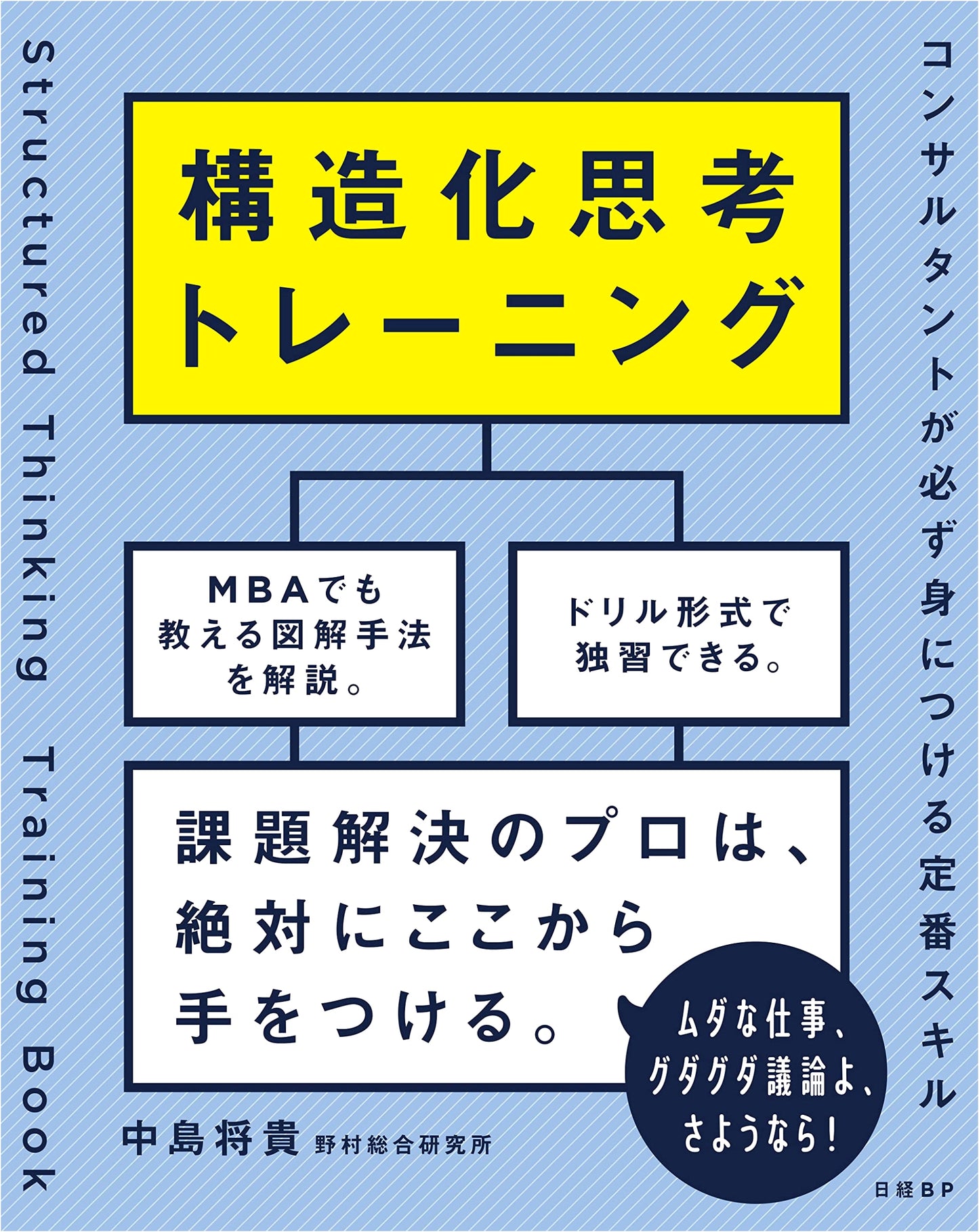 コンサルタントが必ず身につける定番スキル

構造化思考
トレーニング

MBAでも
教える図解手法
を解説。

ドリル形式で
独習できる。

課題解決のプロは、
絶対にここから
手をつける。

ムダな仕事、
グダグダ議論よ、
さようなら!

中島将貴 野村総合研究所

日経BP

Structured Thinking Training Book